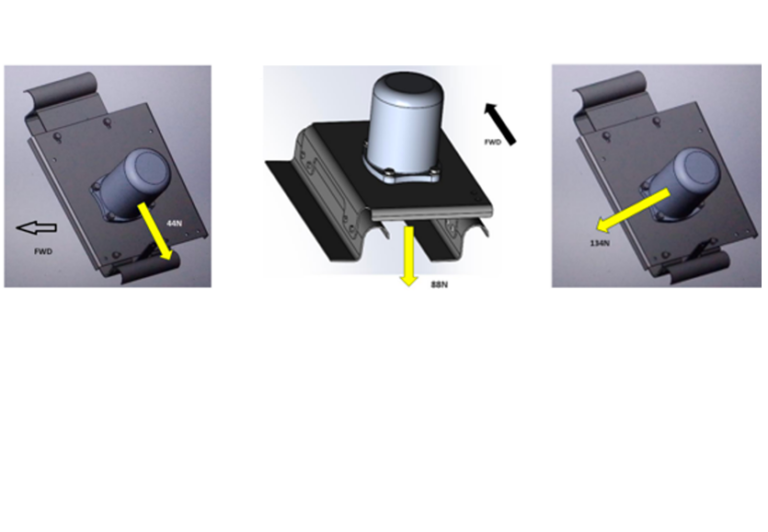 44N

FWD

FWD

88N

134N